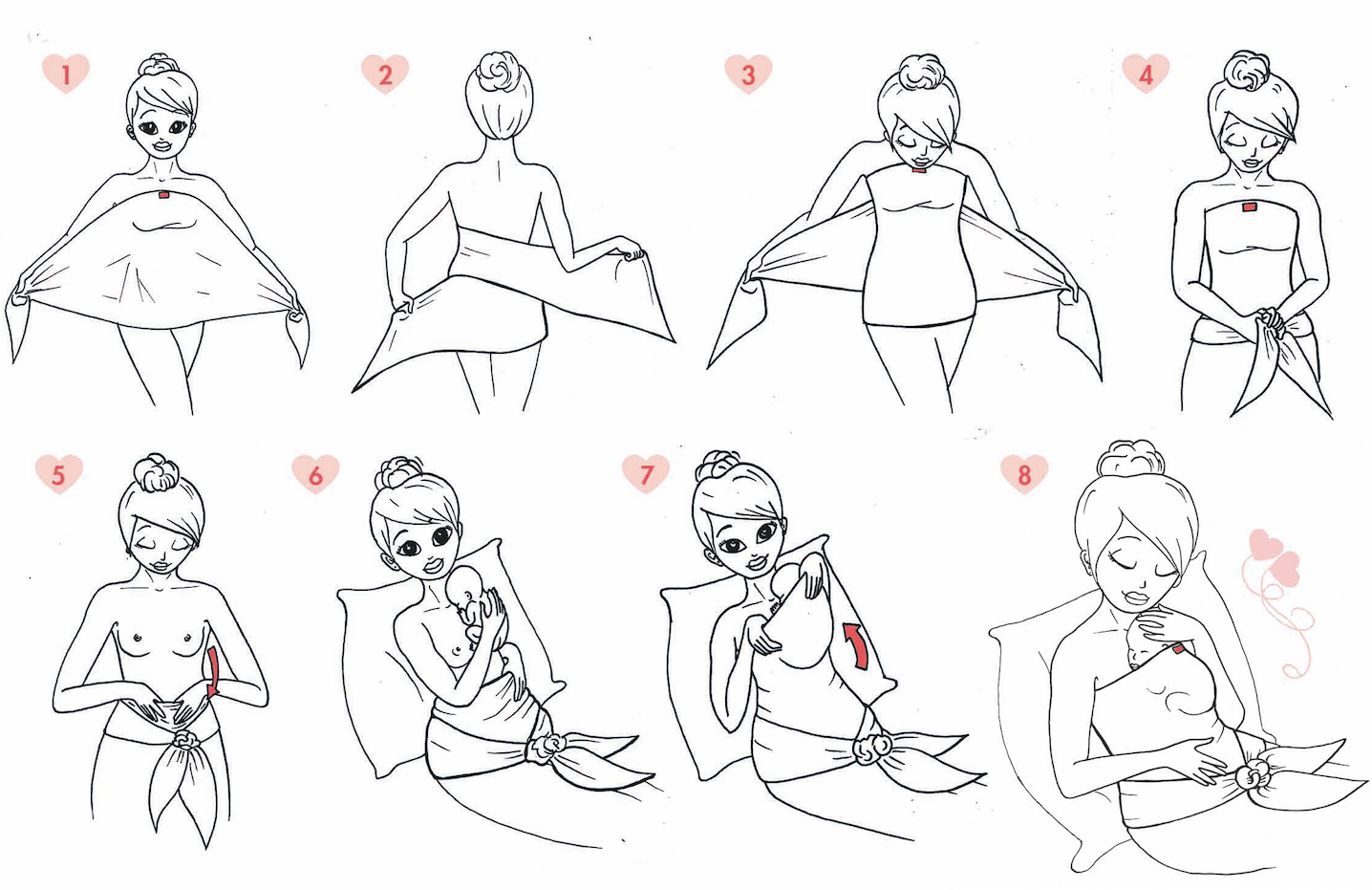 1

2

3

4

5

6

7

8