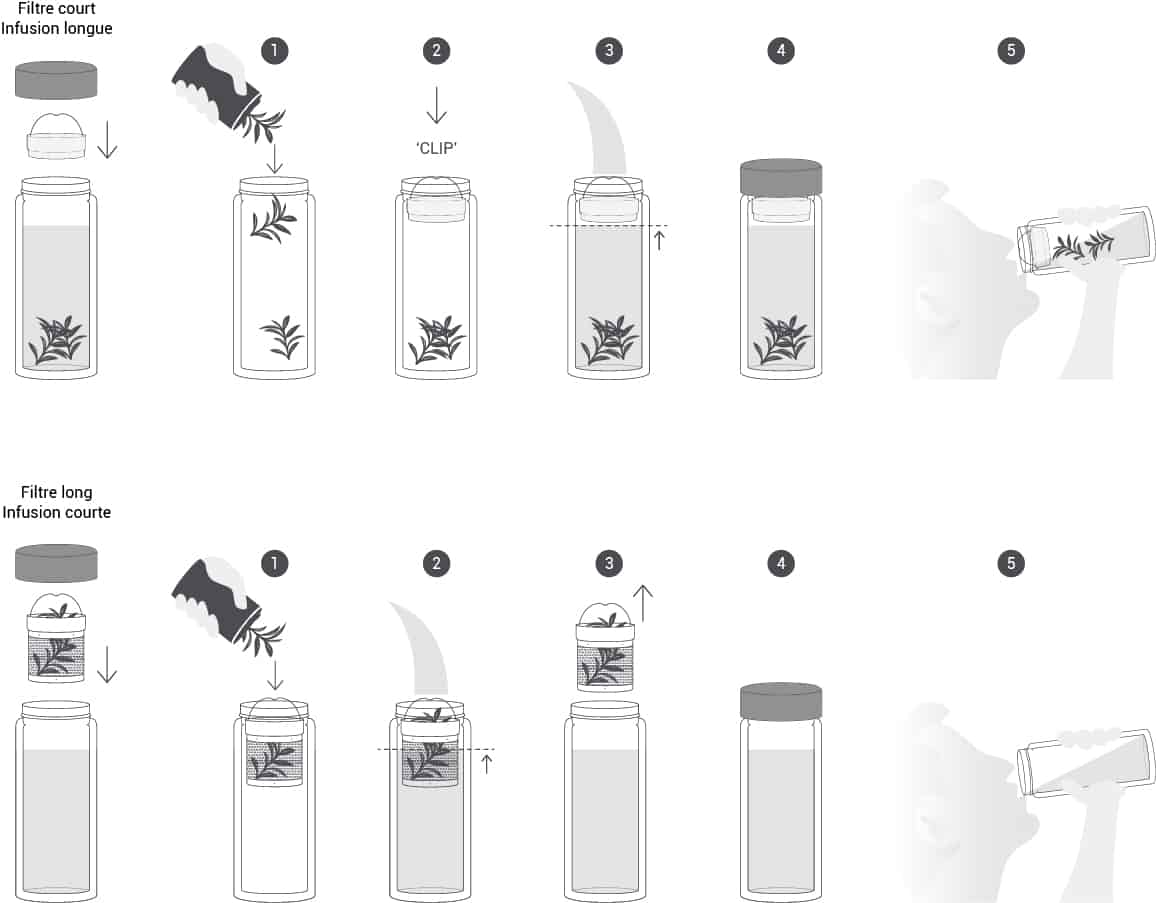 Filtre court
Infusion longue

1

2

'CLIP'

3

4

5

Filtre long
Infusion courte

1

2

3

4

5